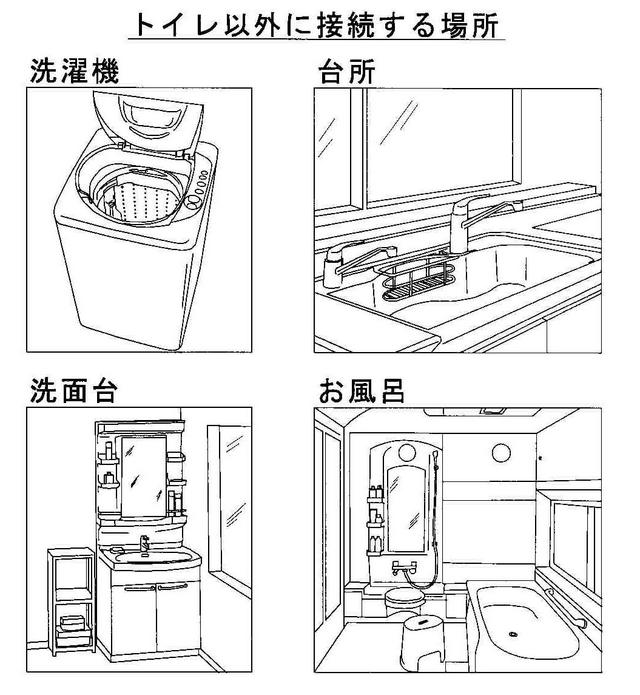 トイレ以外に接続する場所

洗濯機

台所

洗面台

お風呂